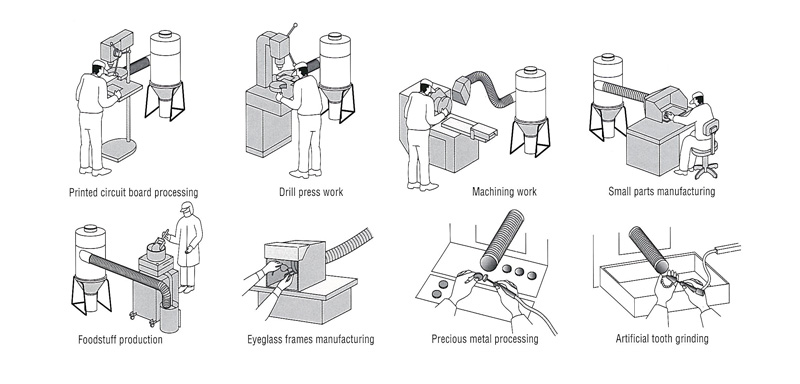 Printed circuit board processing

Drill press work

Machining work

Small parts manufacturing

Foodstuff production

Eyeglass frames manufacturing

Precious metal processing

Artificial tooth grinding