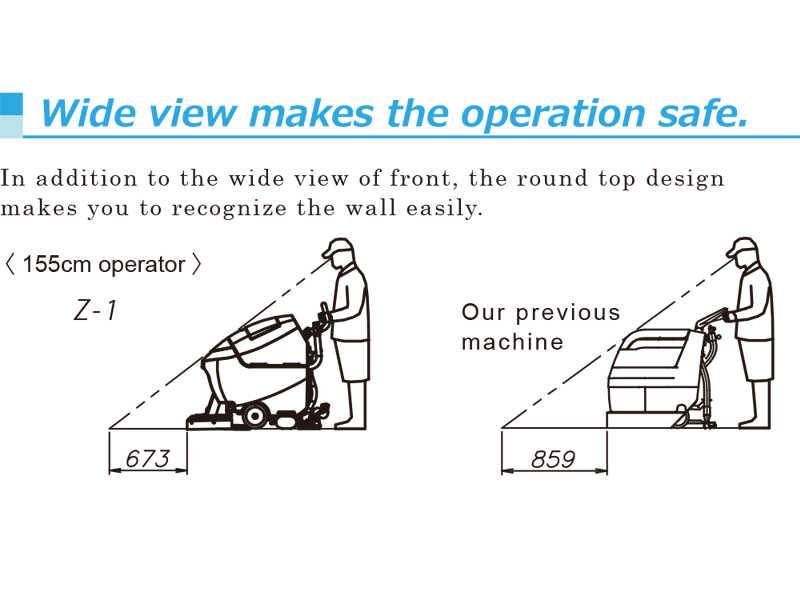 Wide view makes the operation safe.

In addition to the wide view of front, the round top design makes you to recognize the wall easily.

〈 155cm operator 〉

Z-1

673

Our previous machine

859