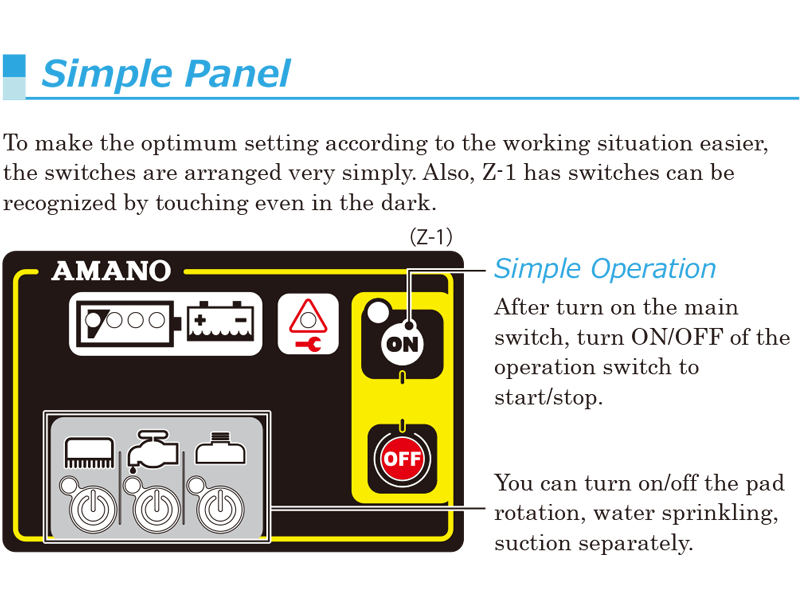 Simple Panel

To make the optimum setting according to the working situation easier, the switches are arranged very simply. Also, Z-1 has switches can be recognized by touching even in the dark.

(Z-1)

AMANO

ON

OFF

Simple Operation

After turn on the main switch, turn ON/OFF of the operation switch to start/stop.

You can turn on/off the pad rotation, water sprinkling, suction separately.